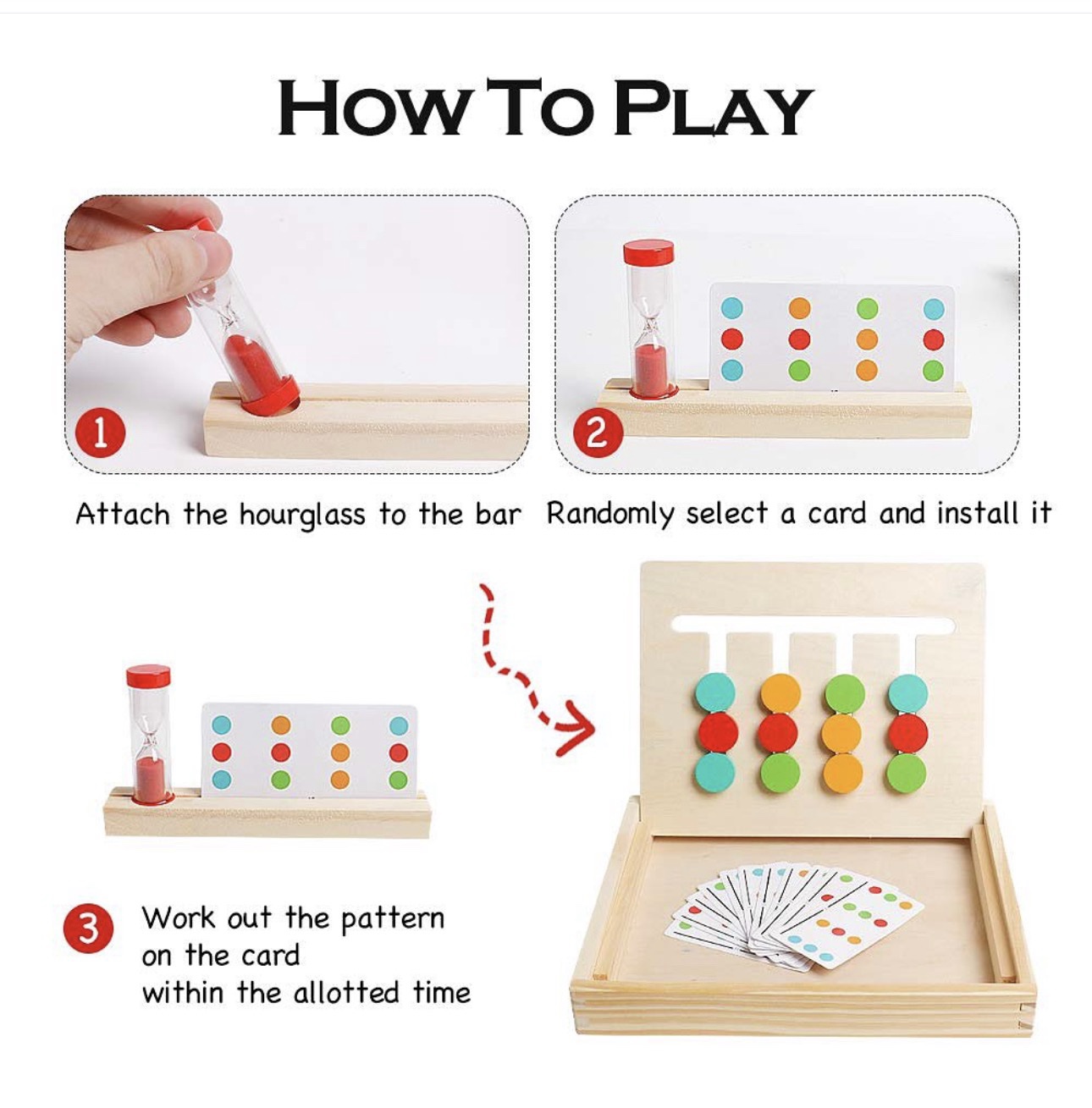 HOW TO PLAY

1

Attach the hourglass to the bar

2

Randomly select a card and install it

3

Work out the pattern
on the card
within the allotted time